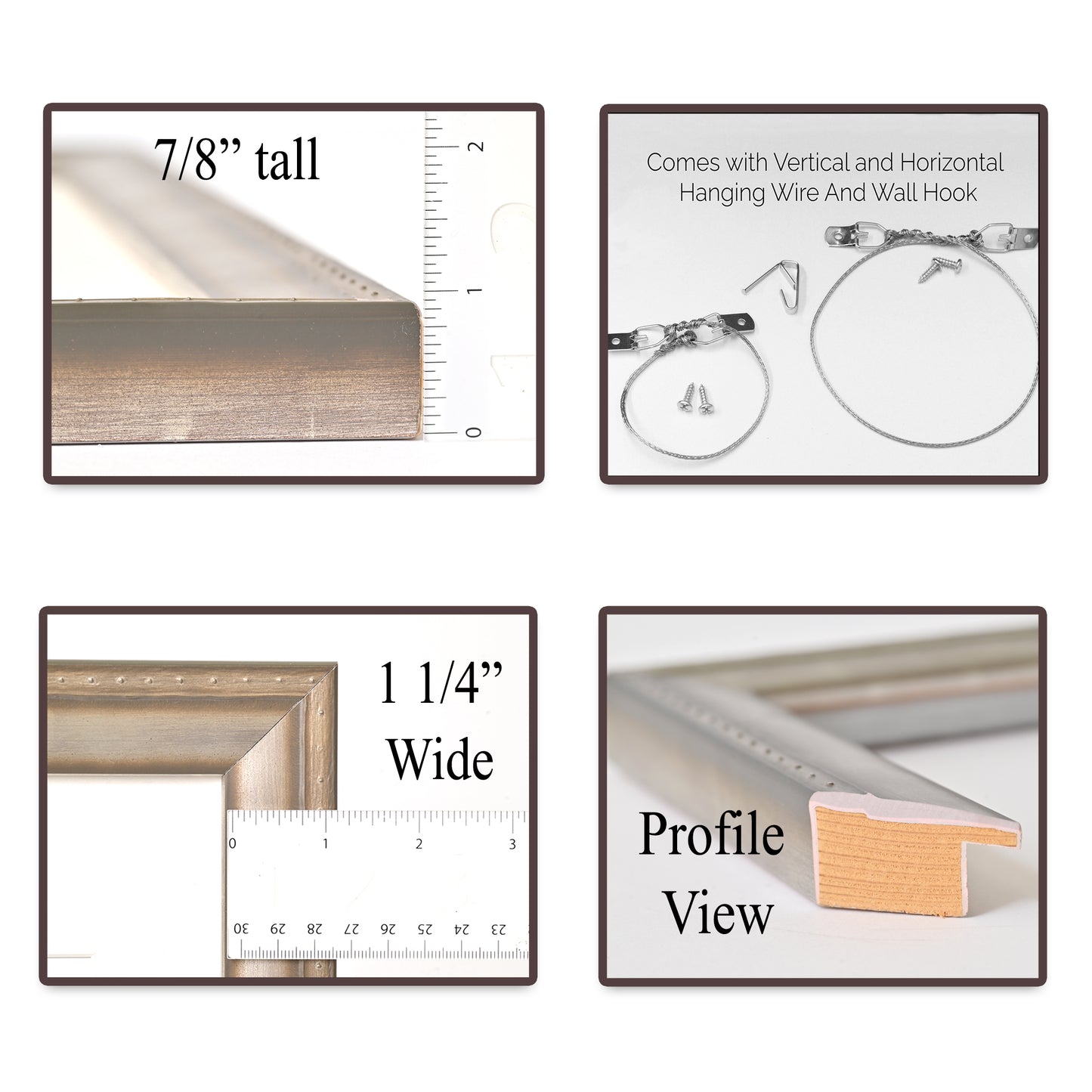 7/8” tall

2
1
0

Comes with Vertical and Horizontal Hanging Wire And Wall Hook

1 1/4” Wide

0 1 2 3

30 29 28 27 26 25 24 23

Profile View